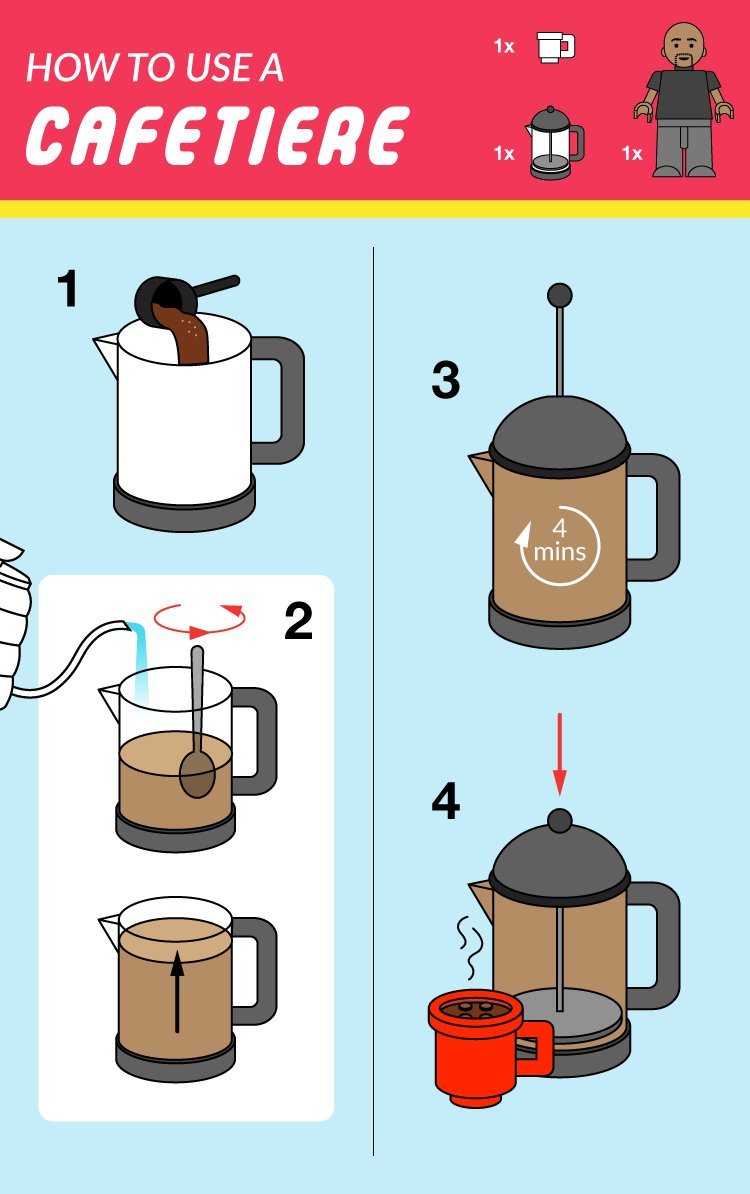 HOW TO USE A
CAFETIERE

1x

1x

1x

1

2

3

4
mins

4